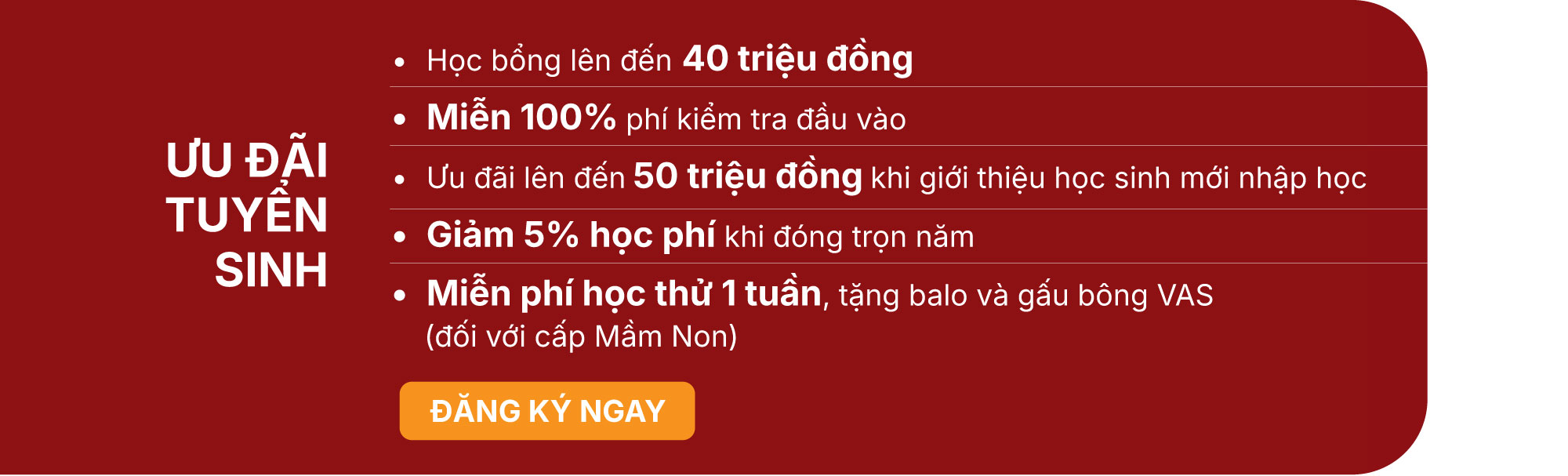 ƯU ĐÃI
TUYỂN
SINH

• Học bổng lên đến 40 triệu đồng
• Miễn 100% phí kiểm tra đầu vào
• Ưu đãi lên đến 50 triệu đồng khi giới thiệu học sinh mới nhập học
• Giảm 5% học phí khi đóng trọn năm
• Miễn phí học thử 1 tuần, tặng balo và gấu bông VAS (đối với cấp Mầm Non)

ĐĂNG KÝ NGAY