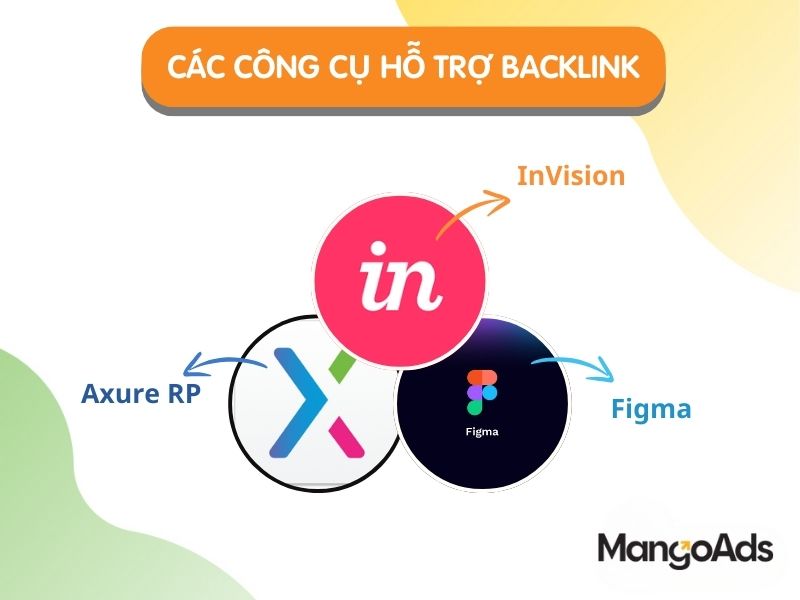 CÁC CÔNG CỤ HỖ TRỢ BACKLINK

InVision

in

Axure RP

Figma

Figma

MangoAds